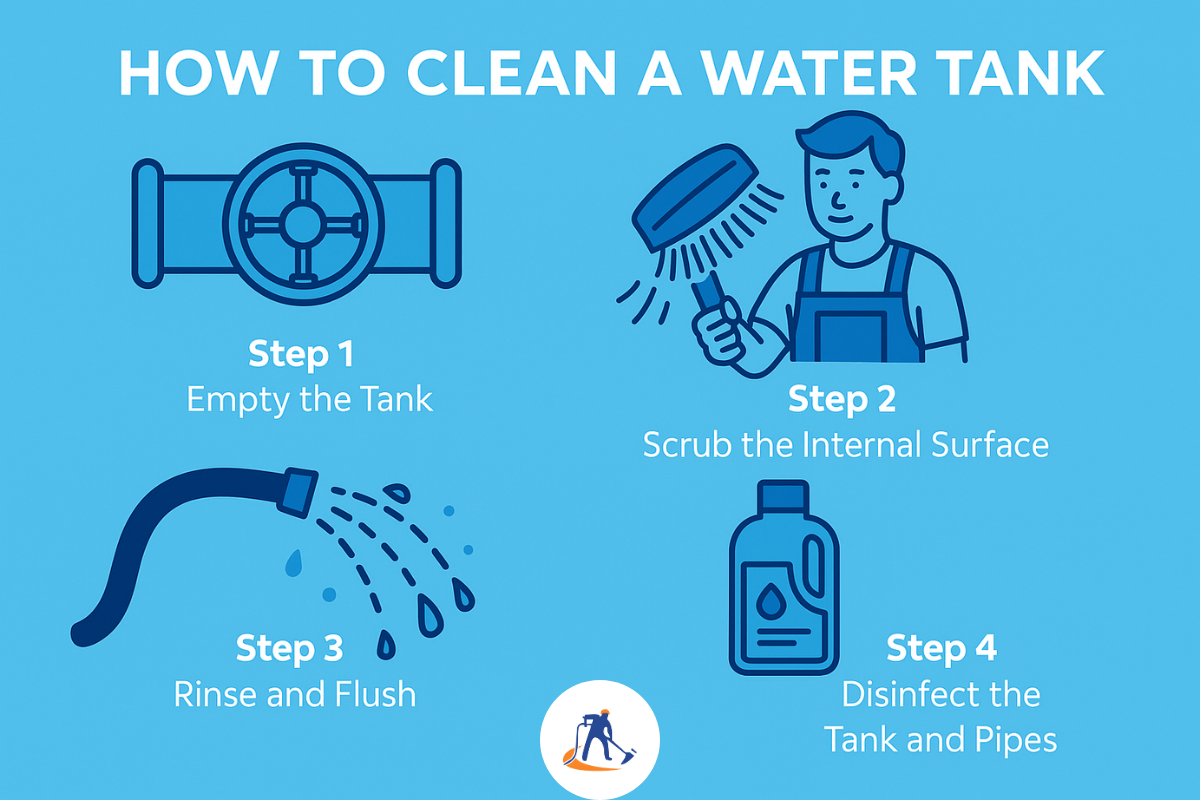 HOW TO CLEAN A WATER TANK

Step 1
Empty the Tank

Step 2
Scrub the Internal Surface

Step 3
Rinse and Flush

Step 4
Disinfect the Tank and Pipes