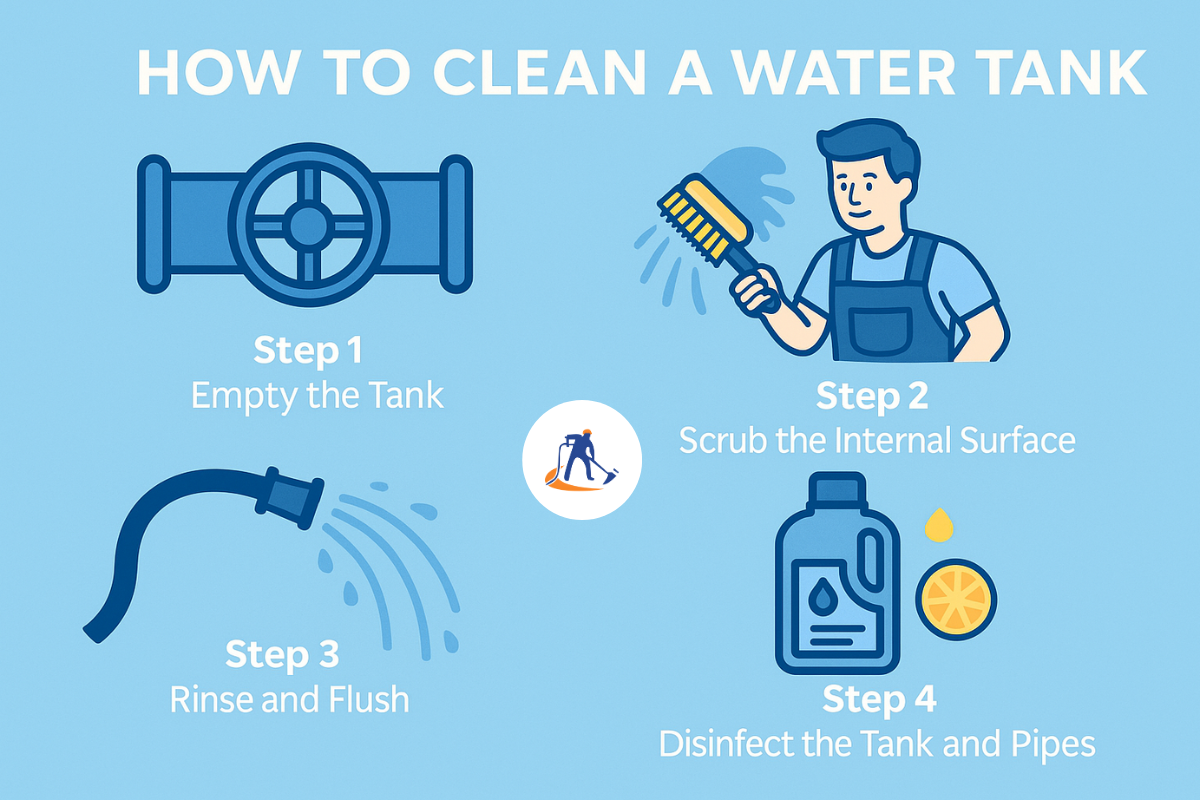 HOW TO CLEAN A WATER TANK

Step 1
Empty the Tank

Step 2
Scrub the Internal Surface

Step 3
Rinse and Flush

Step 4
Disinfect the Tank and Pipes