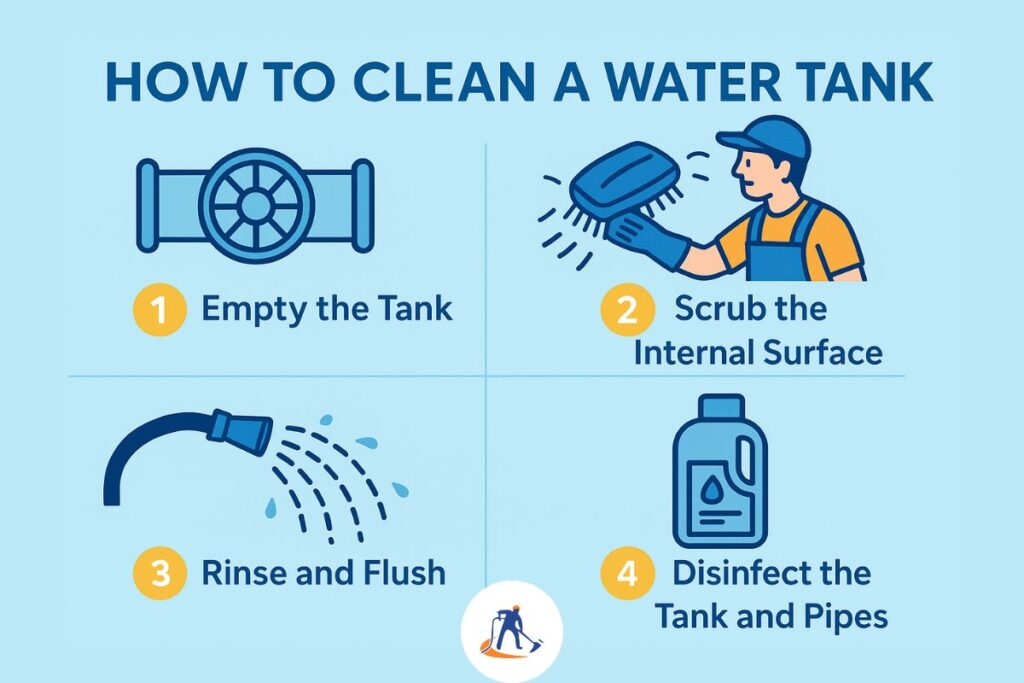 HOW TO CLEAN A WATER TANK

1 Empty the Tank

2 Scrub the Internal Surface

3 Rinse and Flush

4 Disinfect the Tank and Pipes