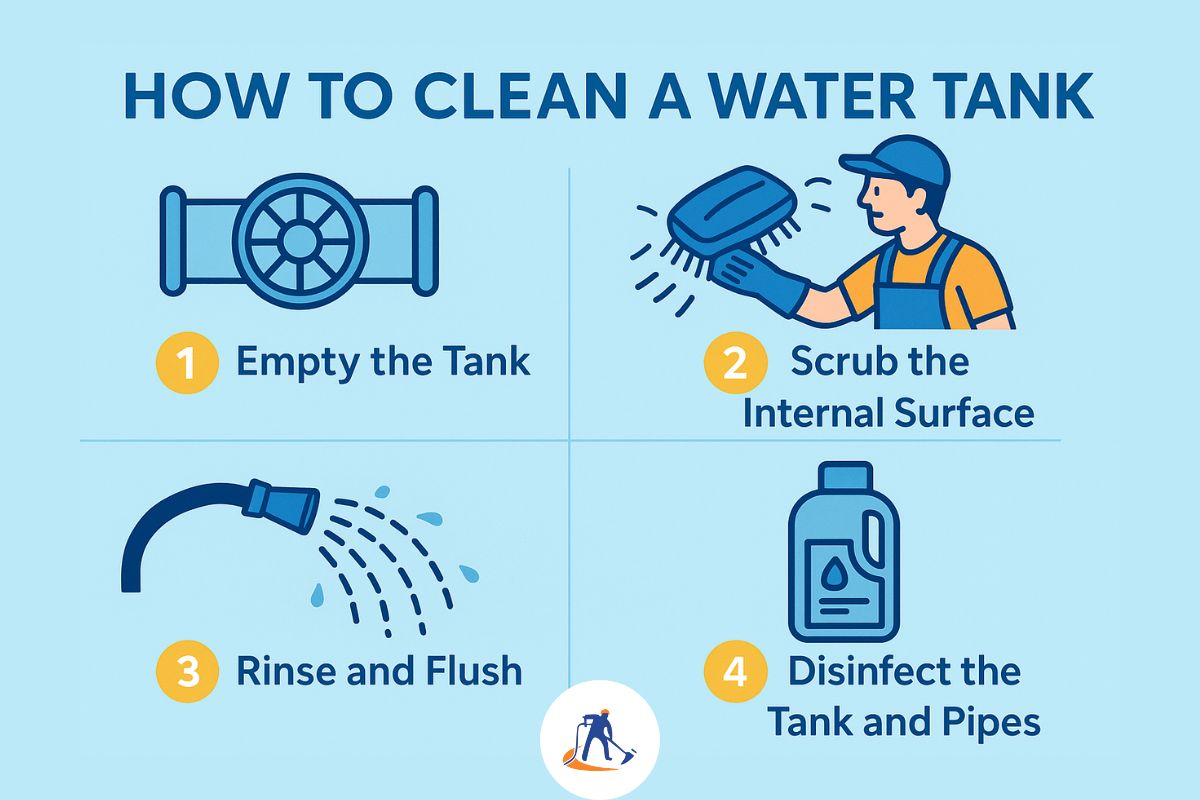 HOW TO CLEAN A WATER TANK

1 Empty the Tank

2 Scrub the Internal Surface

3 Rinse and Flush

4 Disinfect the Tank and Pipes